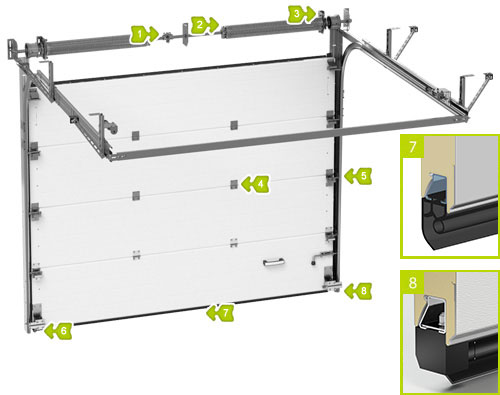 1
2
3
4
5
6
7
8
7
8