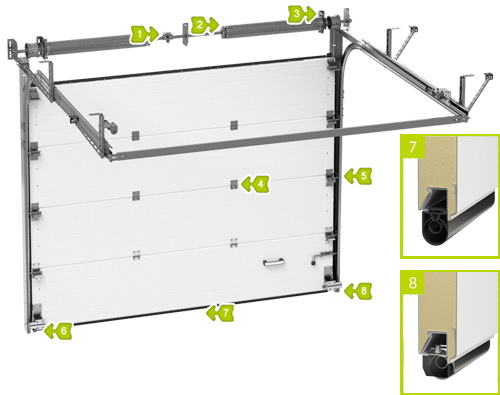 1
2
3
4
5
6
7
8
7
8