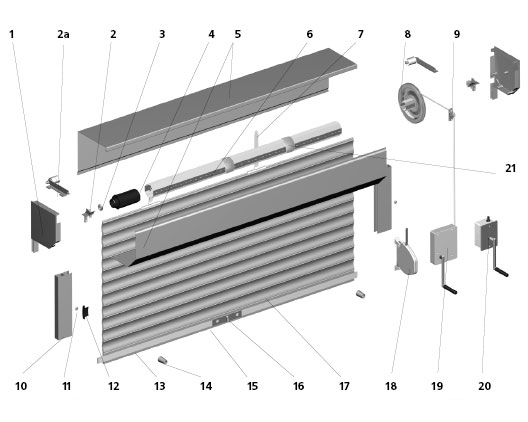 1 2a 2 3 4 5 6 7 8 9

21

10 11 12 13 14 15 16 17 18 19 20